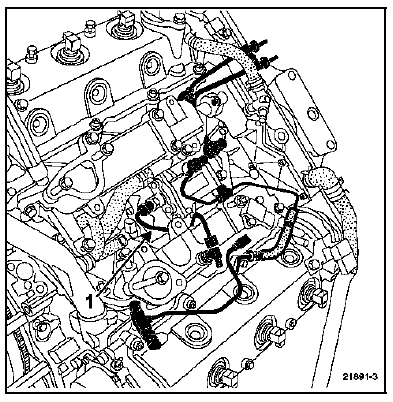 1

21891-3