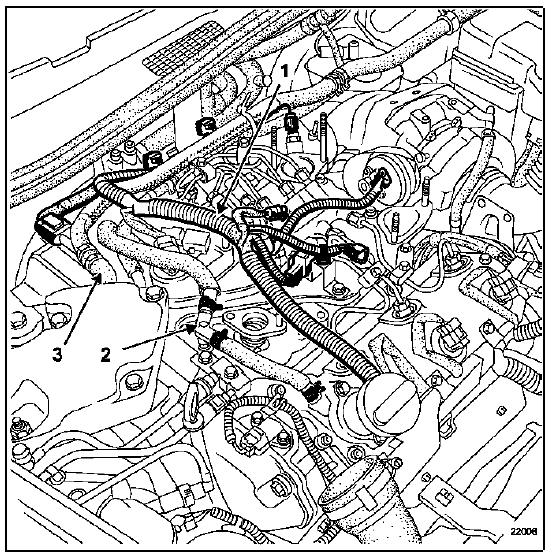 1

3

2

22006