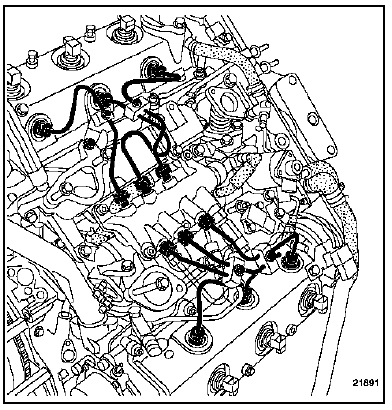 21891