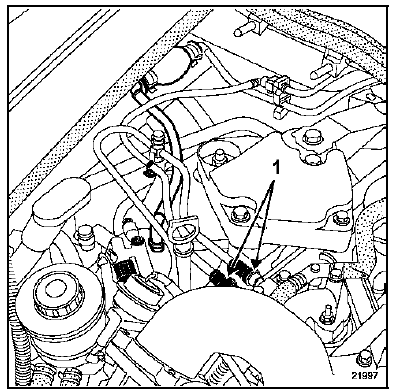 1

21997