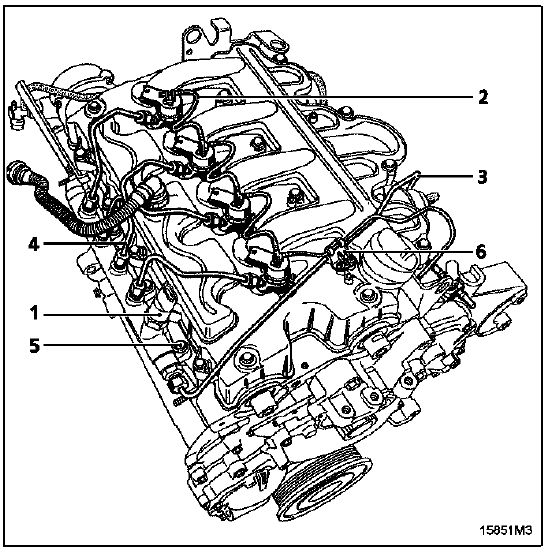 2
3
4
6
1
5
15851M3