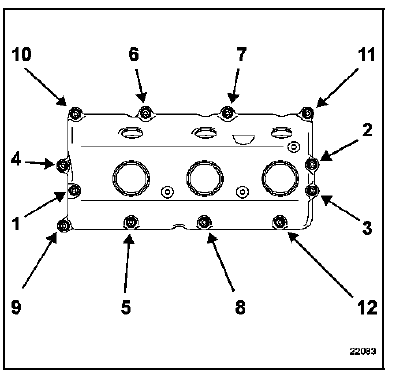 10
6
7
11
2
4
1
3
9
5
8
12
22083