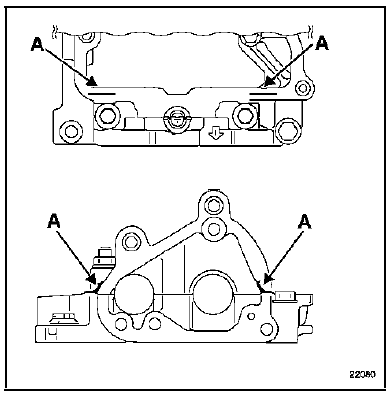 A
A
A
A
22080