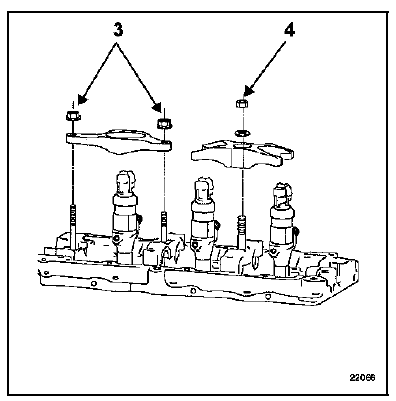 3

4

22066