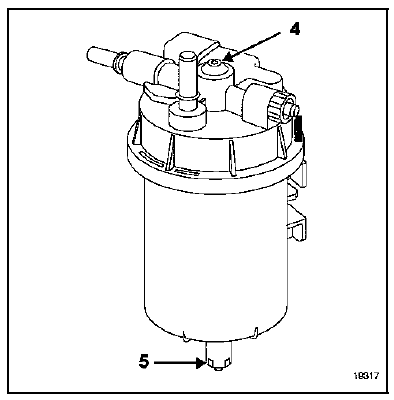 4

5

18317