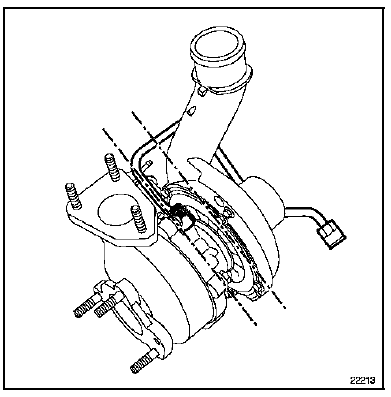 22213