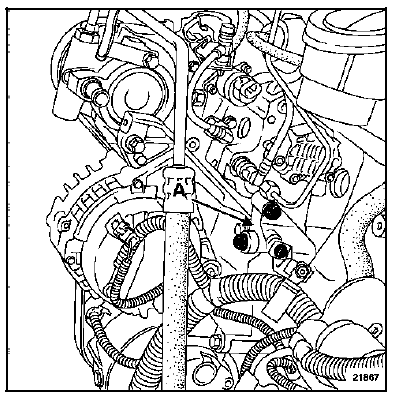 A

21867