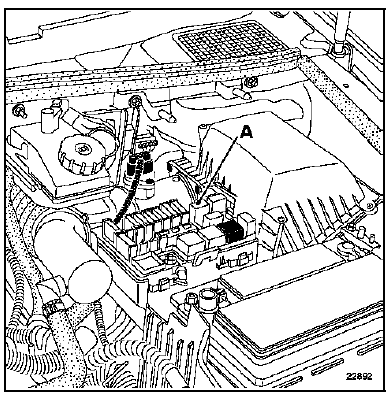 A

22892