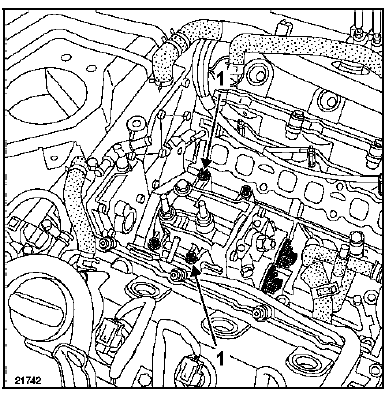 1

1

21742