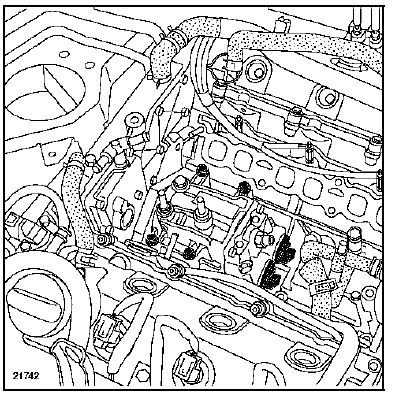 21742