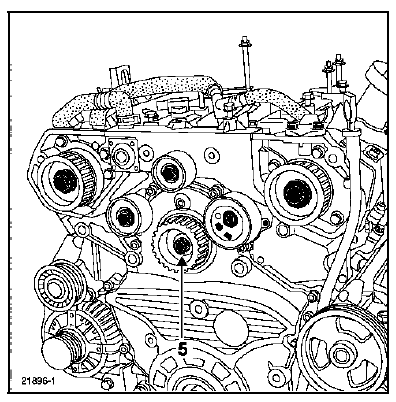 5

21896-1