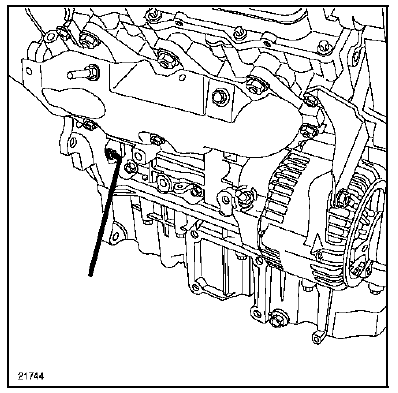 21744