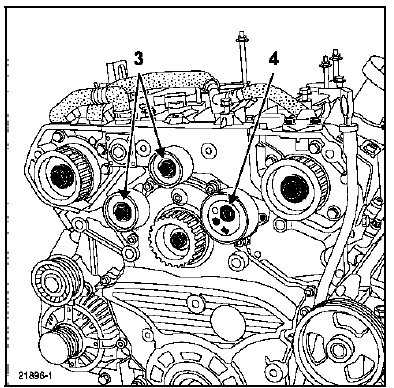 3
4
21896-1