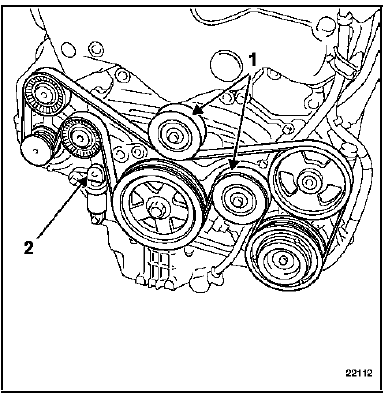 1
2
22112