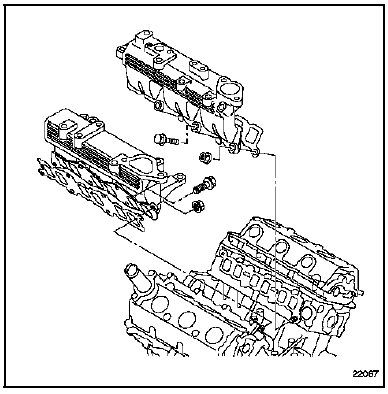 22067