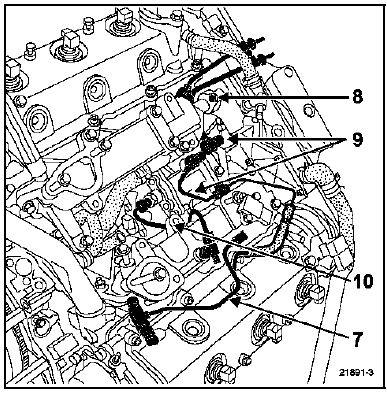 8
9
10
7
21891-3