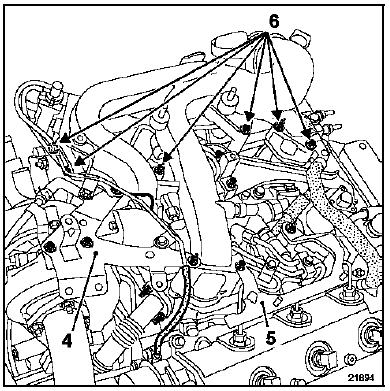 6
4
5
21894