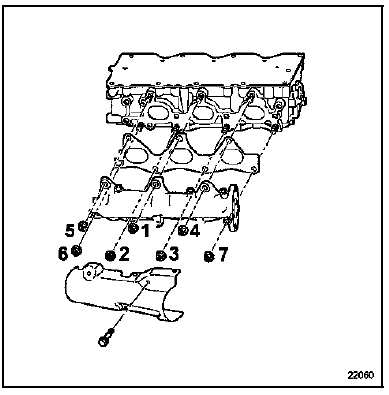 5
1
4
6
2
3
7
22060