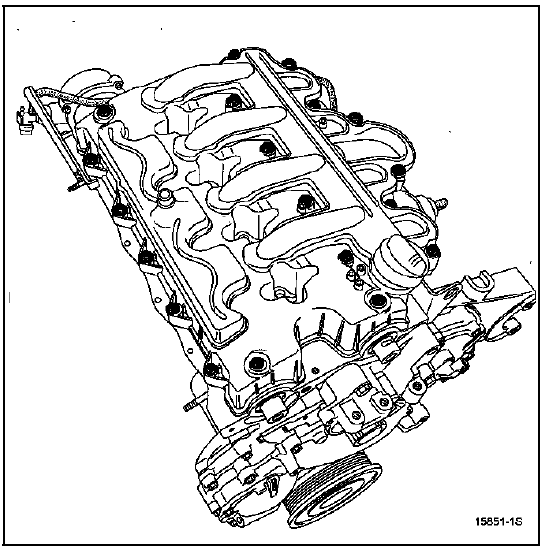 15851-1S