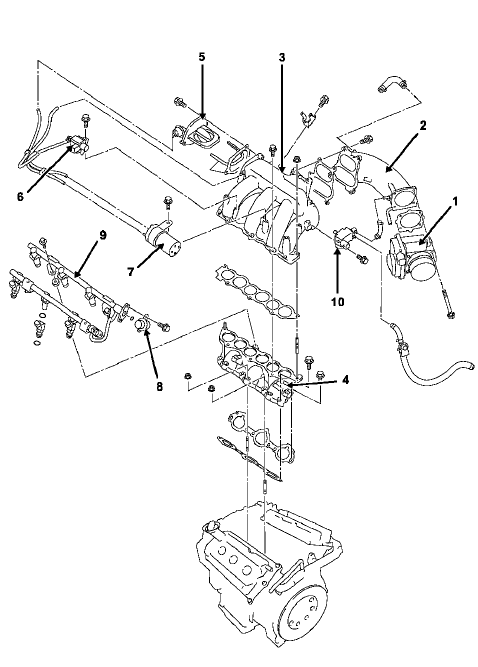 5
3
2
6
1
9
7
10
8
4