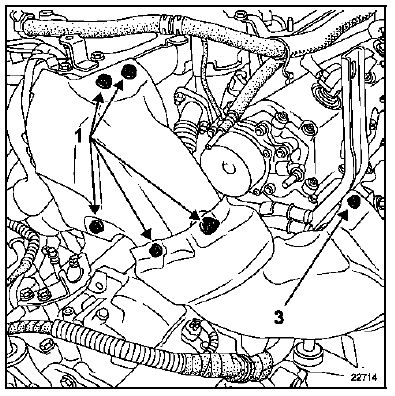 1

3

22714