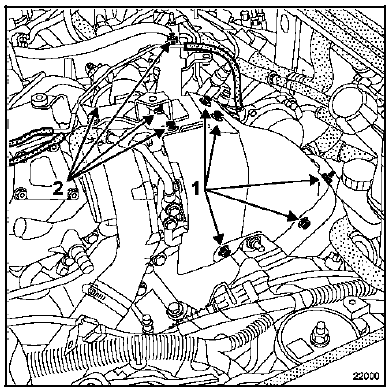 2
1
22000