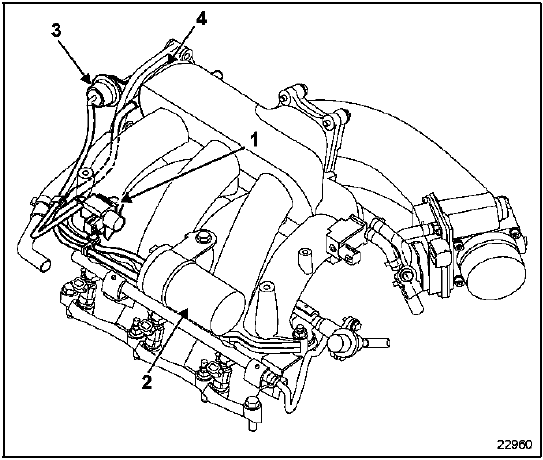 3
4
1
2
22960