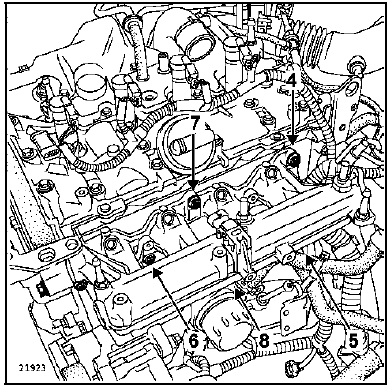 4
7
6
8
5
21923