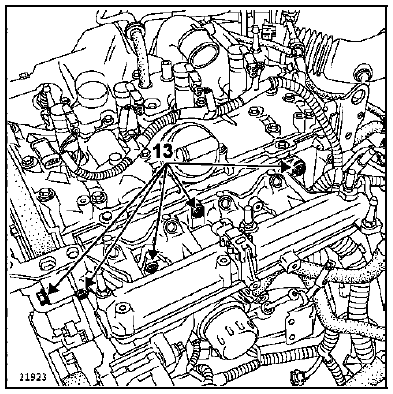 13

21923