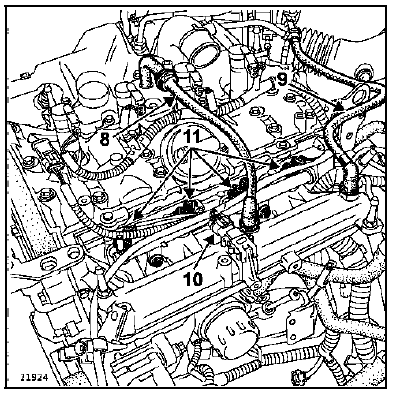 9
8
11
10
21924