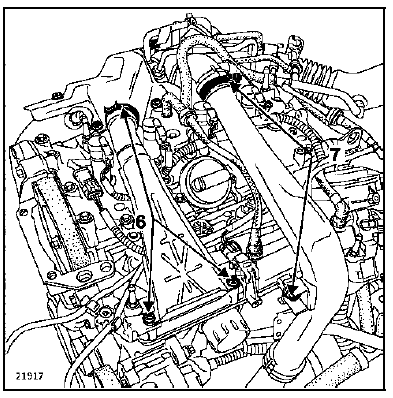 7

6

21917