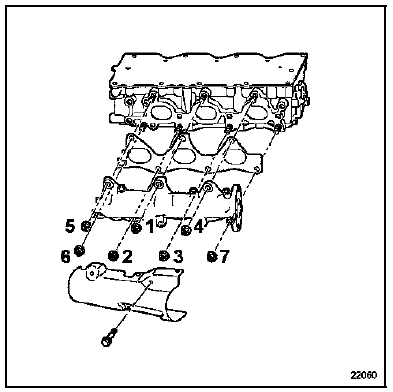 5
1
4
6
2
3
7
22060