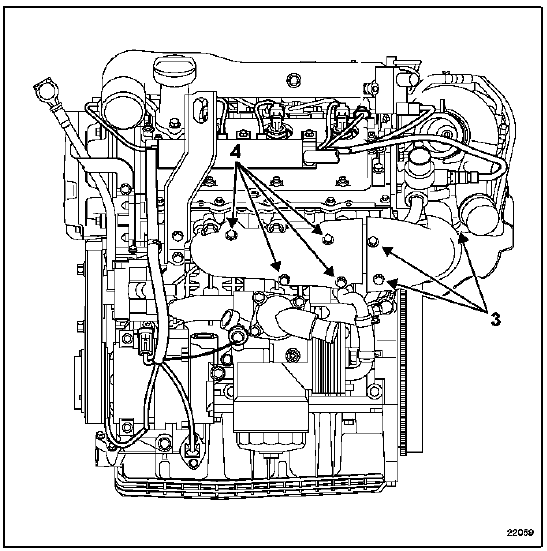 4
3
22059