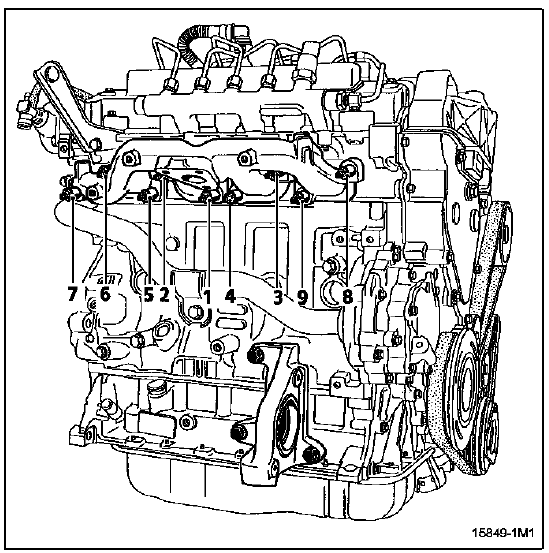 7 6 5 2 1 4 3 9 8

15849-1M1