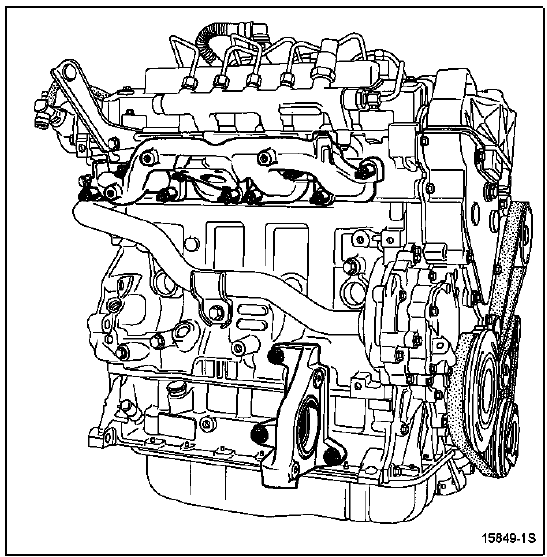 15849-1S