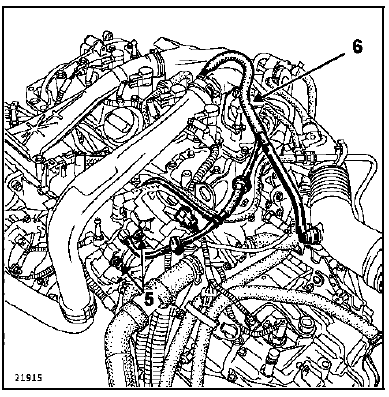 6

5

21915