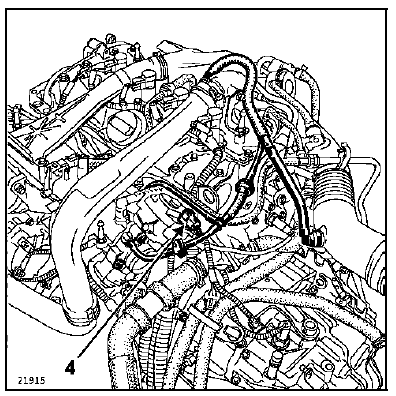 4

21915