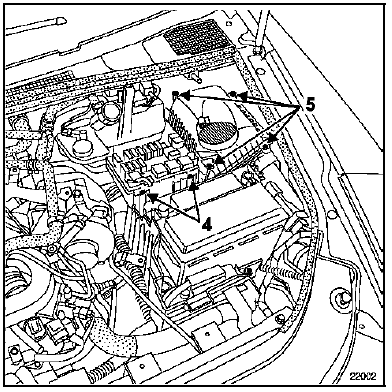 5
4
22002