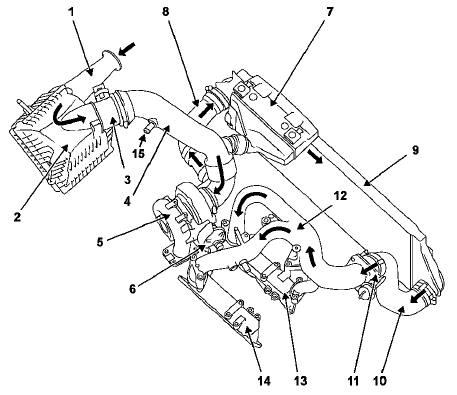 1
8
7
15
3
4
9
2
12
5
6
14
13
11
10