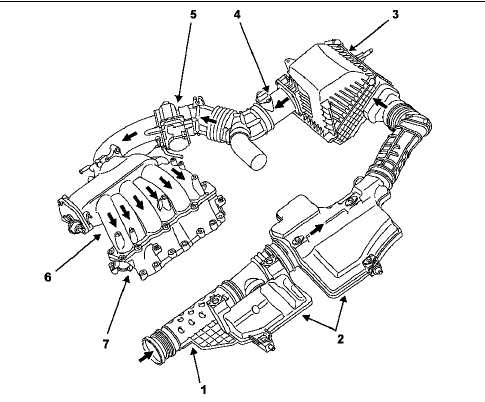 5
4
3
6
7
2
1