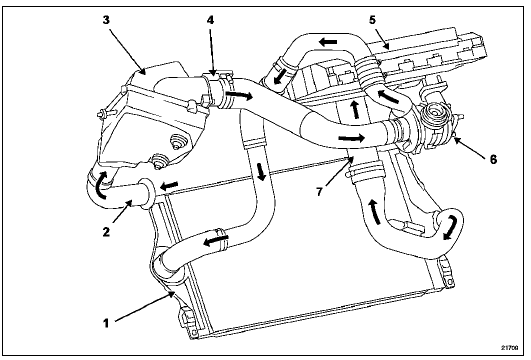 3
4
5
6
7
2
1
21700