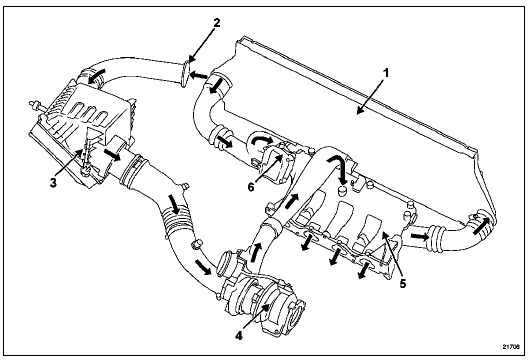 2
1
3
6
5
4
21706