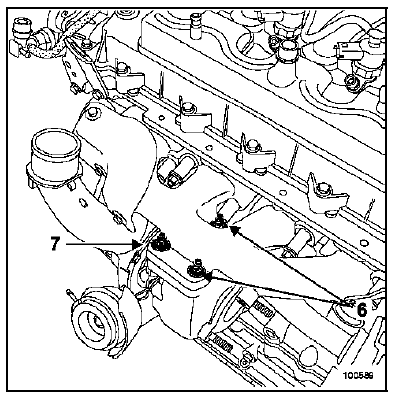 7

6

100586