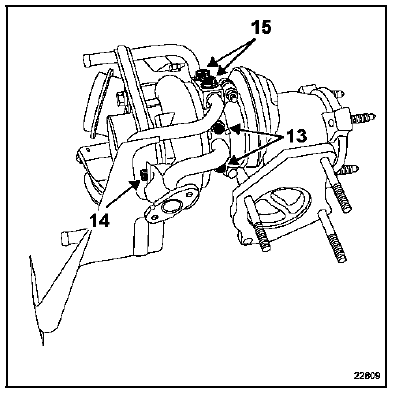 15

13

14

22809