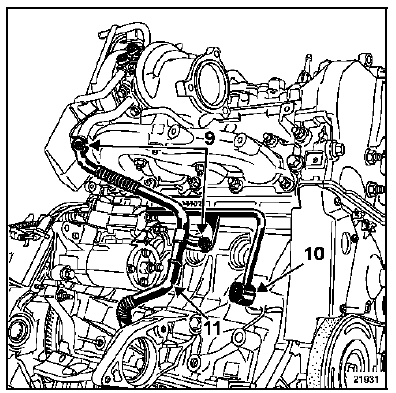 9
10
11
21931