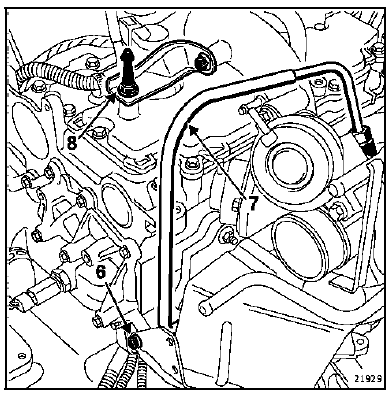 8
7
6
21929