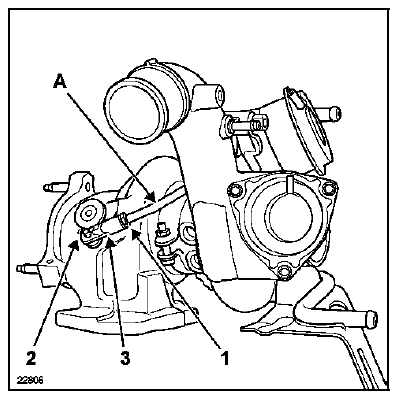 A

2

3

1

22806