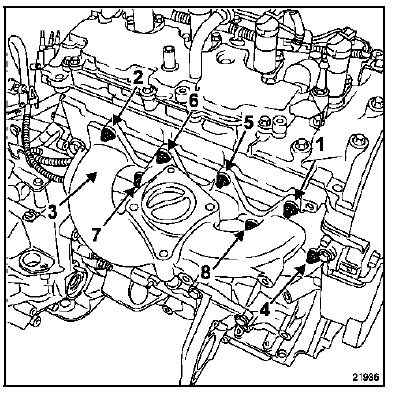 2
6
5
1
3
7
8
4
21936