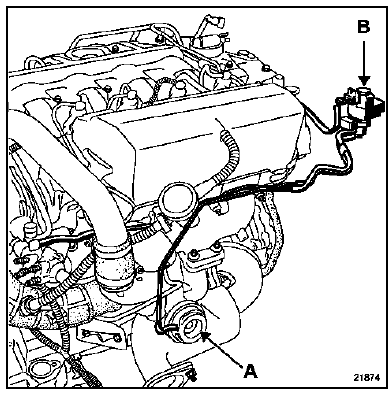 B

A

21874