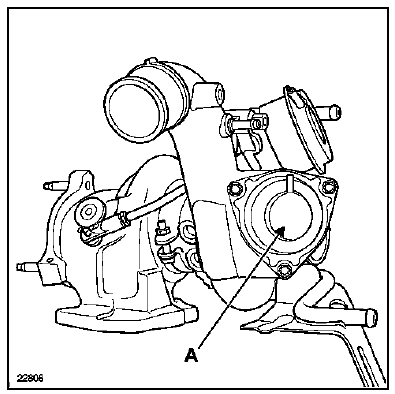 A

22806